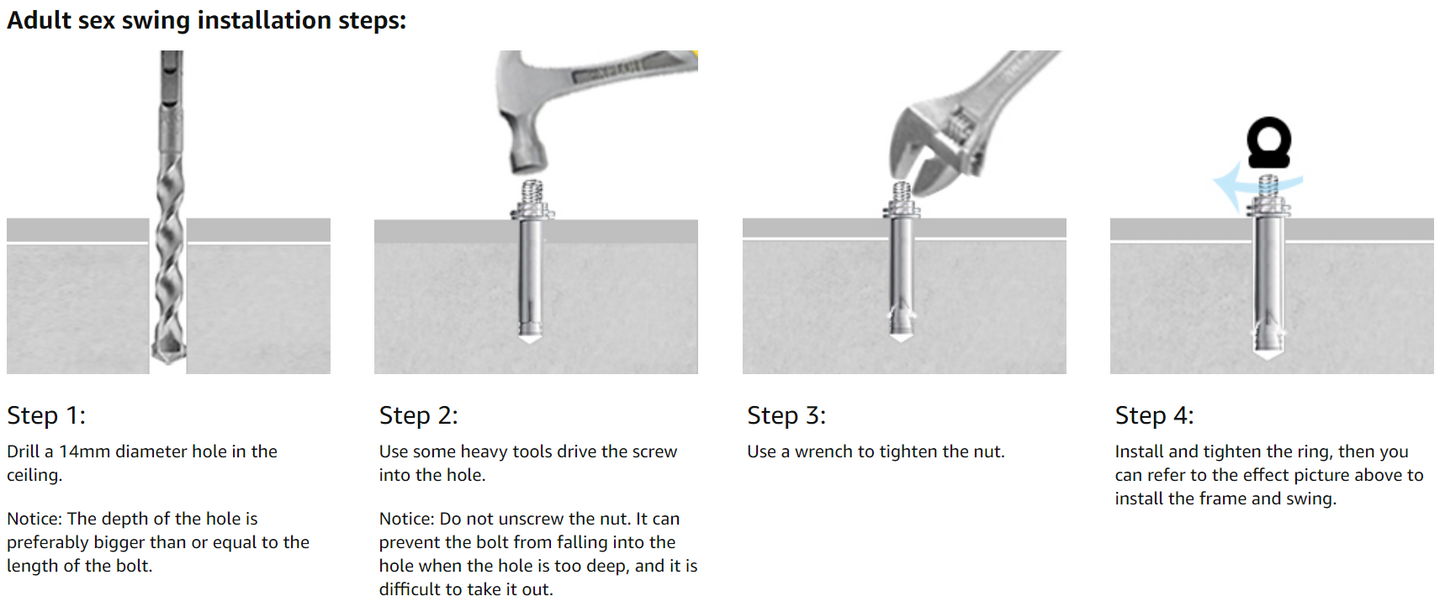 Adult sex swing installation steps:

Step 1:

Drill a 14mm diameter hole in the ceiling.

Notice: The depth of the hole is preferably bigger than or equal to the length of the bolt.

Step 2:

Use some heavy tools drive the screw into the hole.

Notice: Do not unscrew the nut. It can prevent the bolt from falling into the hole when the hole is too deep, and it is difficult to take it out.

Step 3:

Use a wrench to tighten the nut.

Step 4:

Install and tighten the ring, then you can refer to the effect picture above to install the frame and swing.