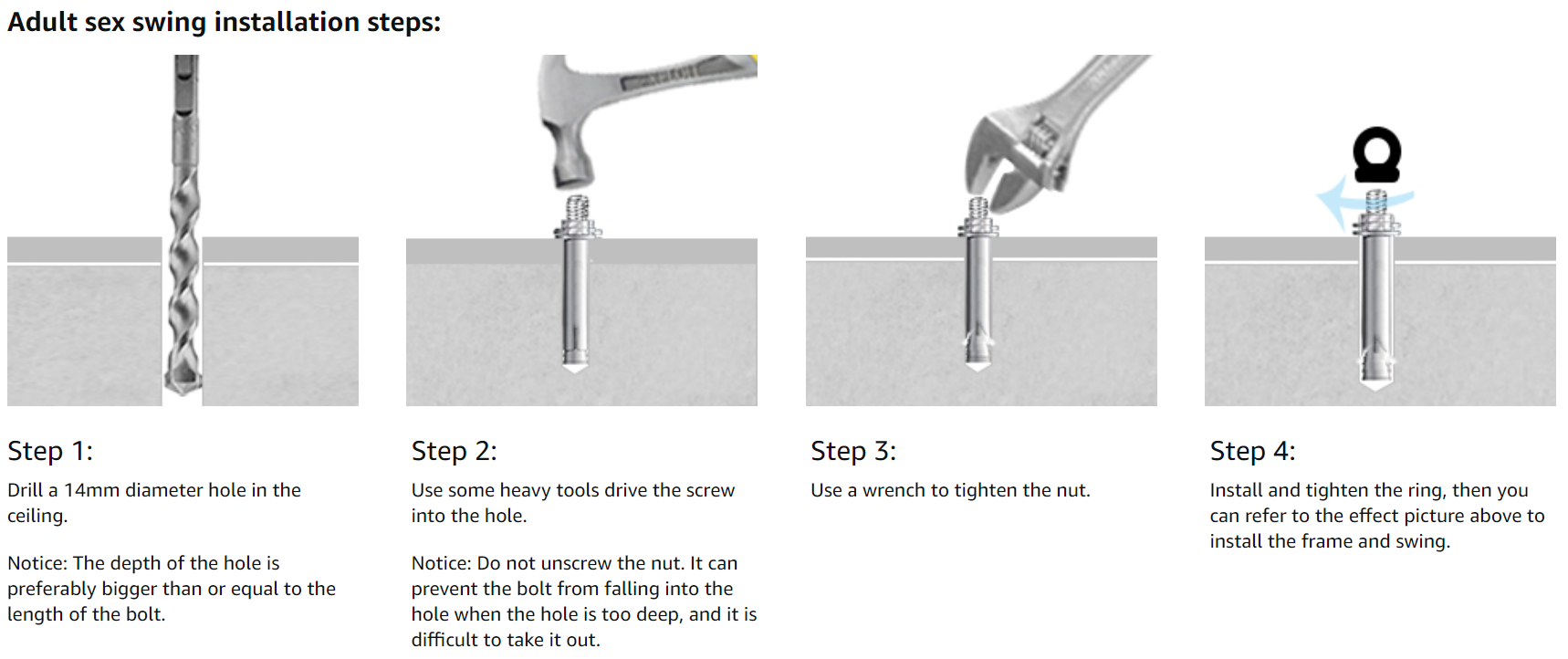 Adult sex swing installation steps:

Step 1:
Drill a 14mm diameter hole in the ceiling.

Notice: The depth of the hole is preferably bigger than or equal to the length of the bolt.

Step 2:
Use some heavy tools drive the screw into the hole.

Notice: Do not unscrew the nut. It can prevent the bolt from falling into the hole when the hole is too deep, and it is difficult to take it out.

Step 3:
Use a wrench to tighten the nut.

Step 4:
Install and tighten the ring, then you can refer to the effect picture above to install the frame and swing.